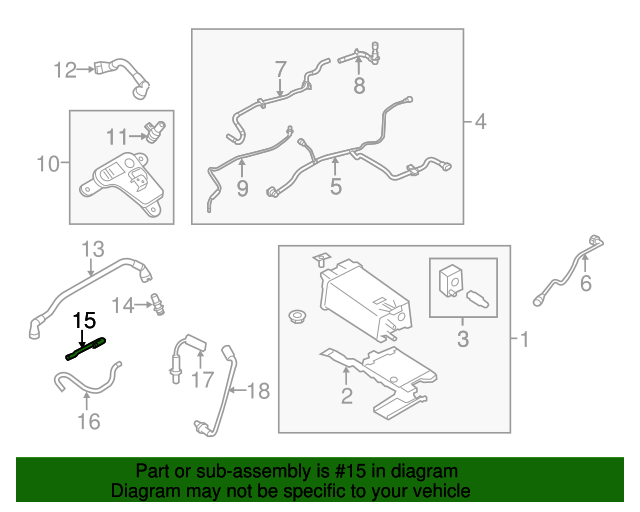 12
7
8
4
11
10
9
5
13
6
14
15
3
1
17
18
2
16
Part or sub-assembly is #15 in diagram
Diagram may not be specific to your vehicle