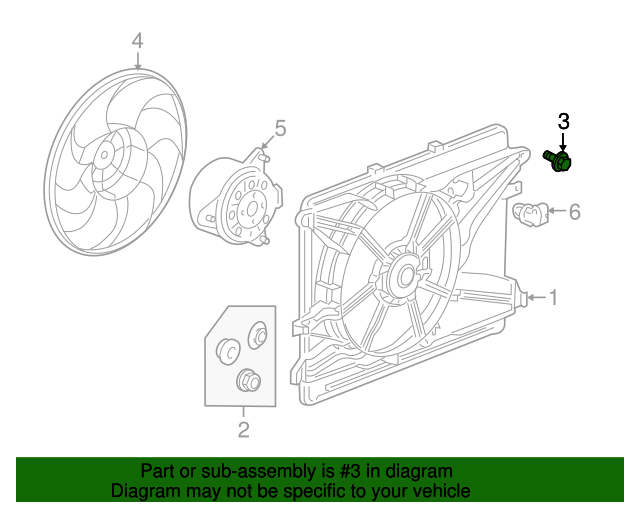 4

5

3

6

1

2

Part or sub-assembly is #3 in diagram
Diagram may not be specific to your vehicle