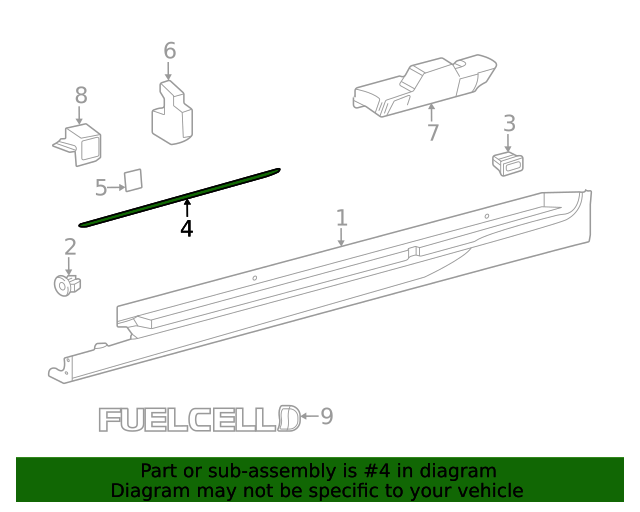 6
8
7
3
5
4
1
2
FUELCELL
9

Part or sub-assembly is #4 in diagram
Diagram may not be specific to your vehicle