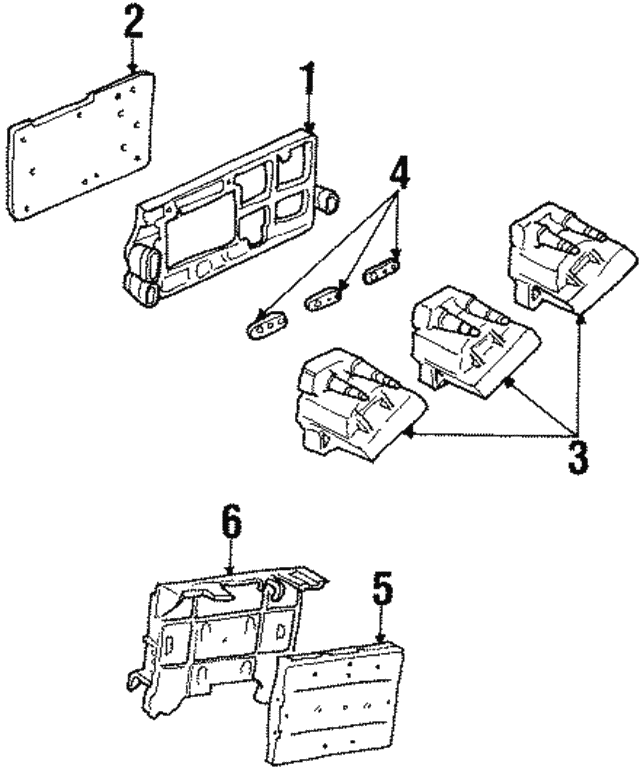 2
1
4
3
6
5