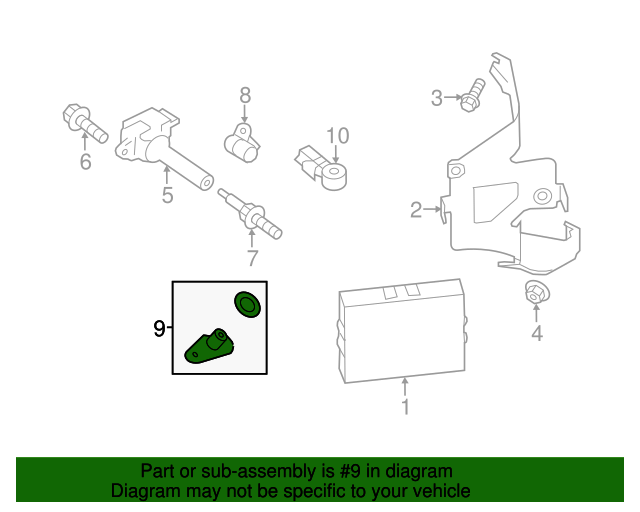 8
3
6
10
5
2
7
9
4
1

Part or sub-assembly is #9 in diagram
Diagram may not be specific to your vehicle