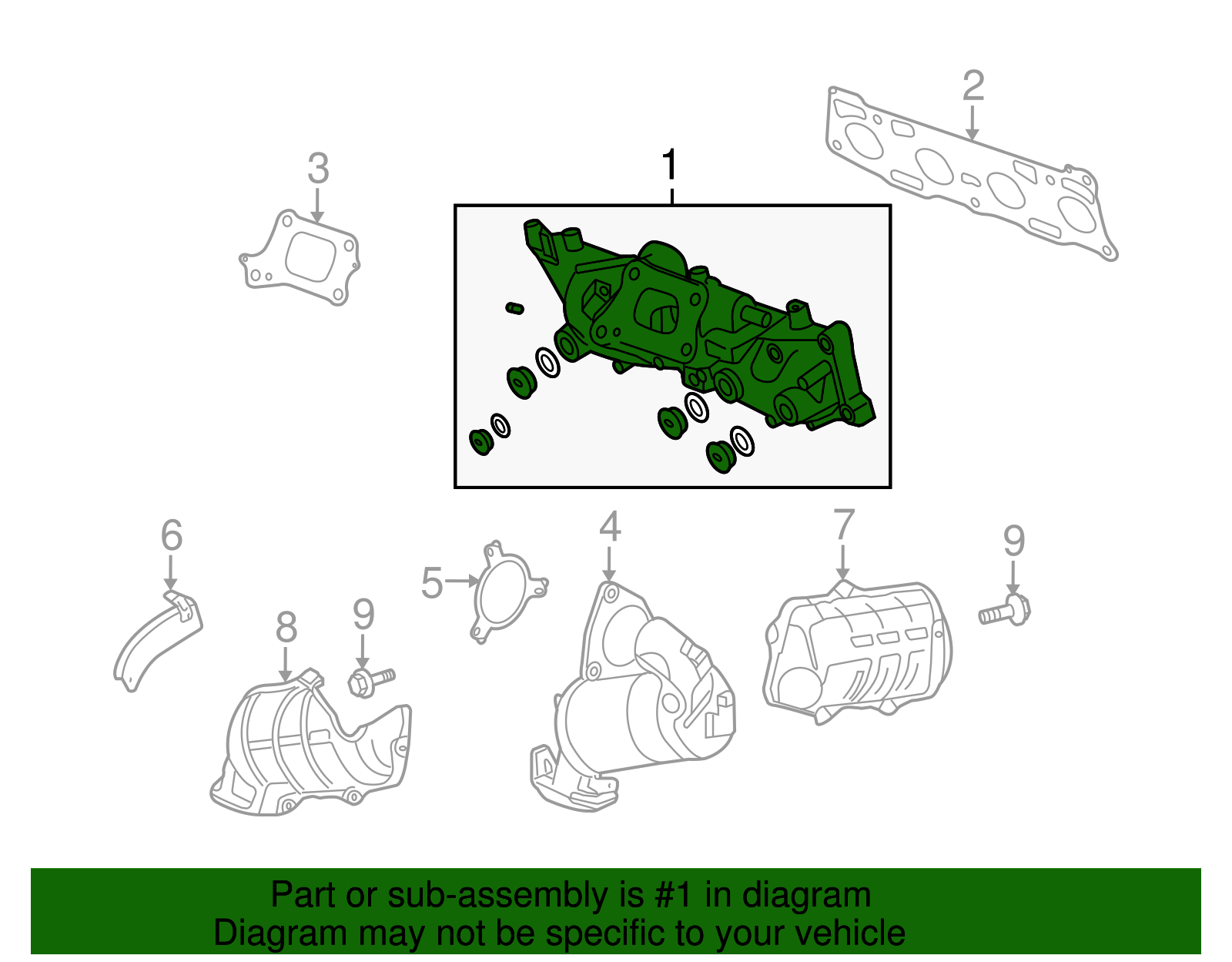 2
3
1
6
5
4
7
9
8
9

Part or sub-assembly is #1 in diagram
Diagram may not be specific to your vehicle