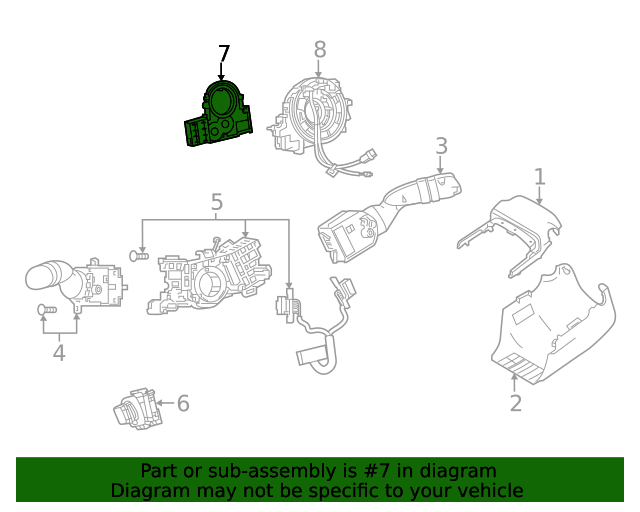 7
8
3
1
5
4
6
2

Part or sub-assembly is #7 in diagram
Diagram may not be specific to your vehicle