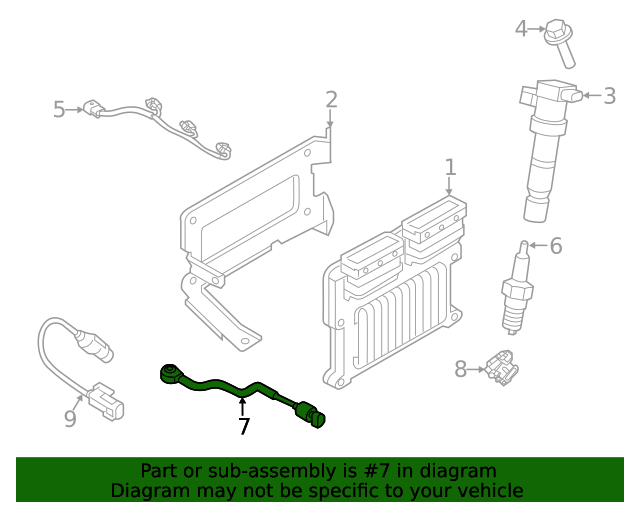 4
3
5
2
1
6
8
9
7

Part or sub-assembly is #7 in diagram
Diagram may not be specific to your vehicle