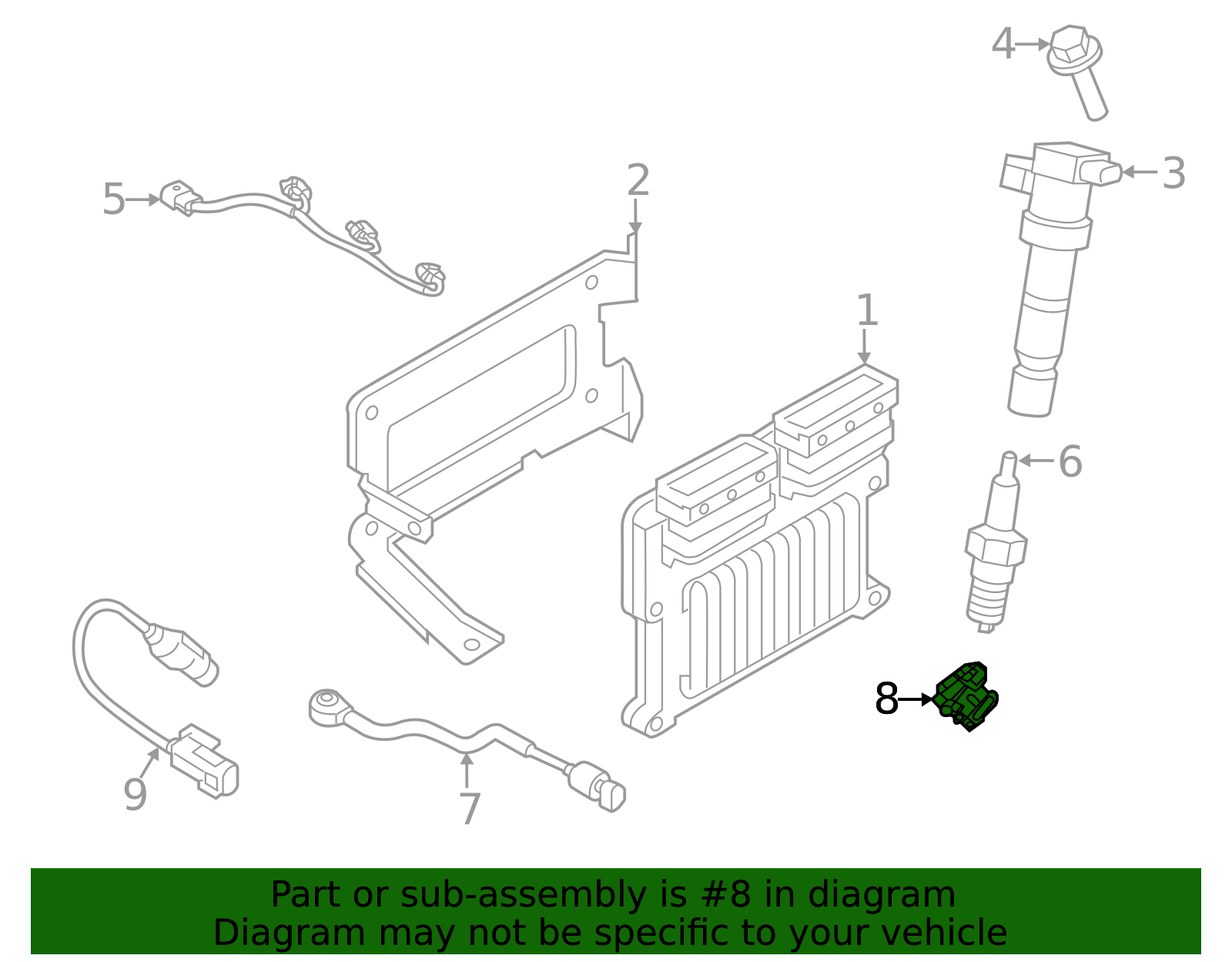 4
3
5
2
1
6
8
9
7

Part or sub-assembly is #8 in diagram
Diagram may not be specific to your vehicle