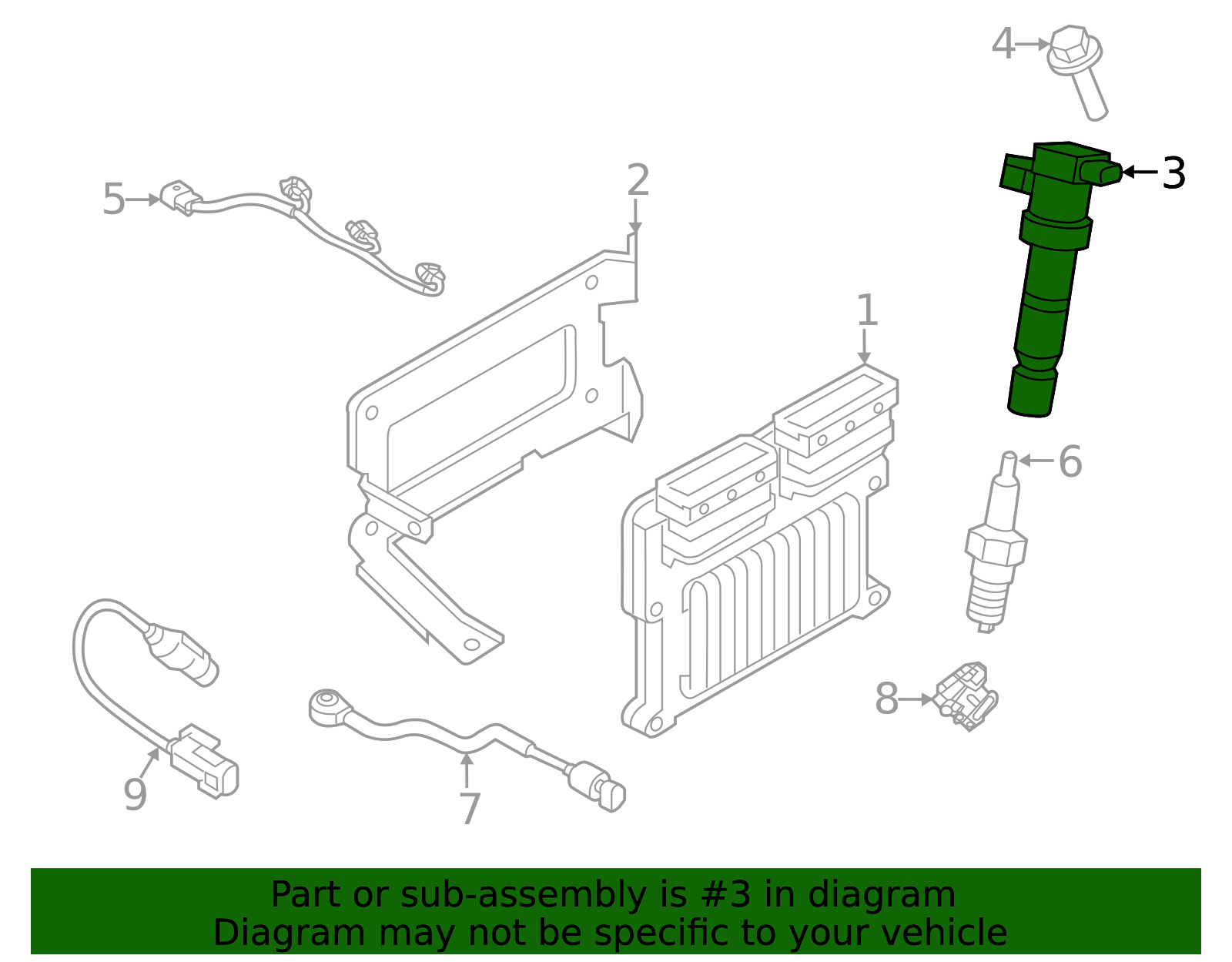 4
3
5
2
1
6
8
9
7

Part or sub-assembly is #3 in diagram
Diagram may not be specific to your vehicle