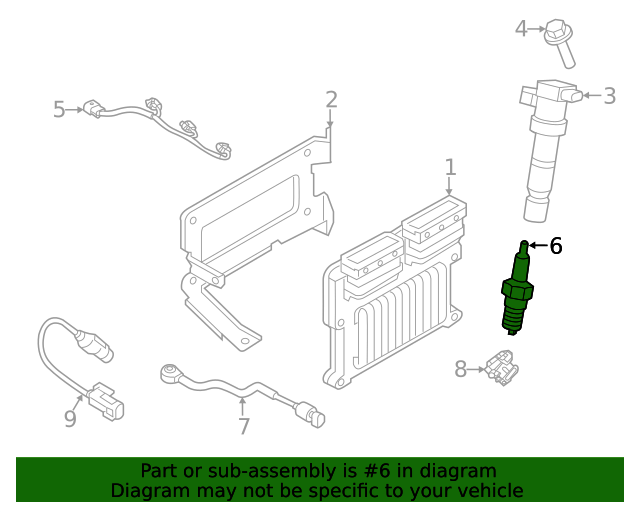 4
3
5
2
1
6
8
9
7

Part or sub-assembly is #6 in diagram
Diagram may not be specific to your vehicle