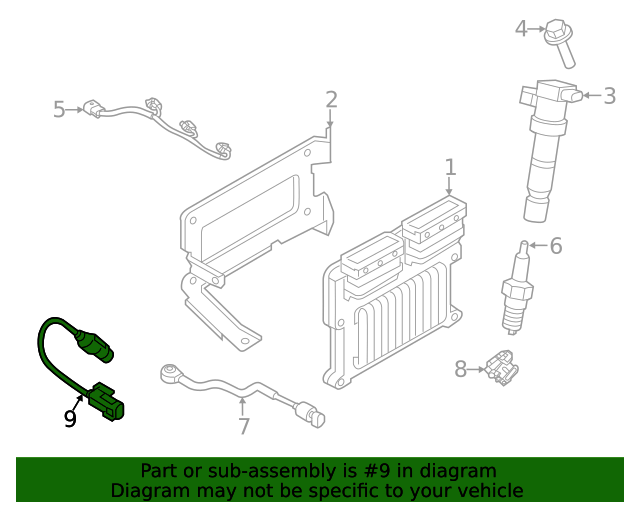 4
3
5
2
1
6
8
9
7

Part or sub-assembly is #9 in diagram
Diagram may not be specific to your vehicle