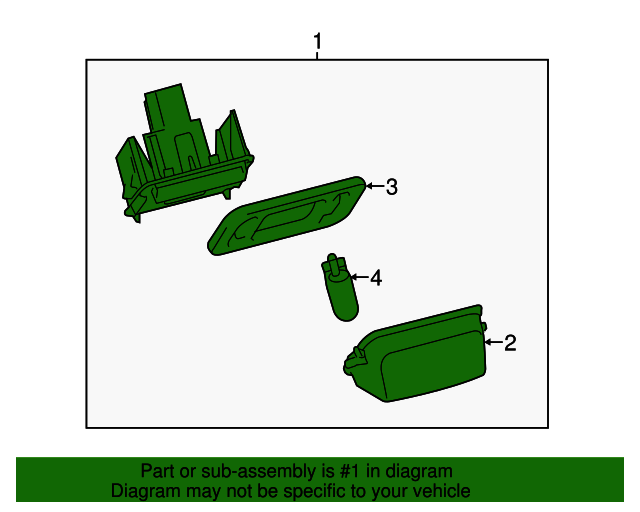 1
3
4
2
Part or sub-assembly is #1 in diagram
Diagram may not be specific to your vehicle