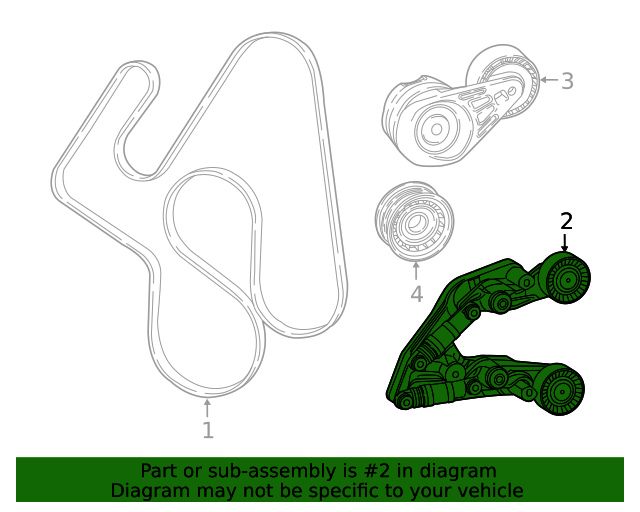 3

2

4

1

Part or sub-assembly is #2 in diagram
Diagram may not be specific to your vehicle