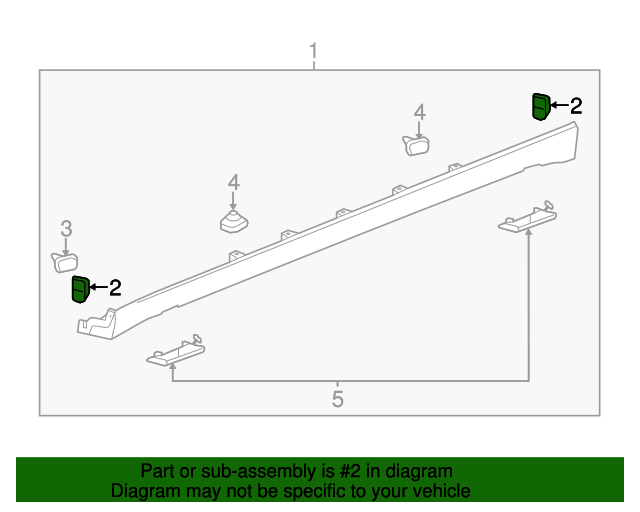 1

2

4

4

3

2

5

Part or sub-assembly is #2 in diagram
Diagram may not be specific to your vehicle