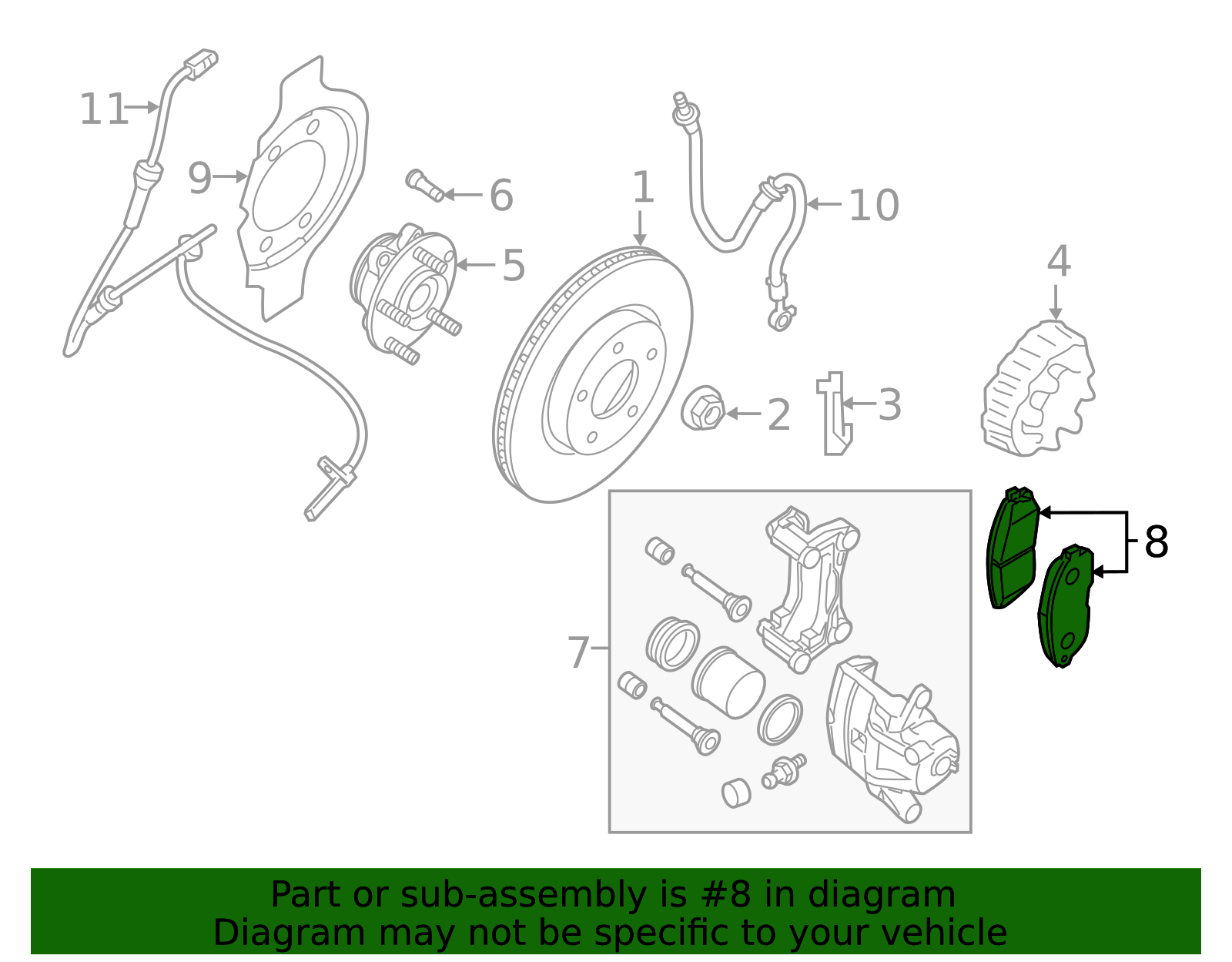 11
9
6
5
1
10
4
2
3
7
8

Part or sub-assembly is #8 in diagram
Diagram may not be specific to your vehicle