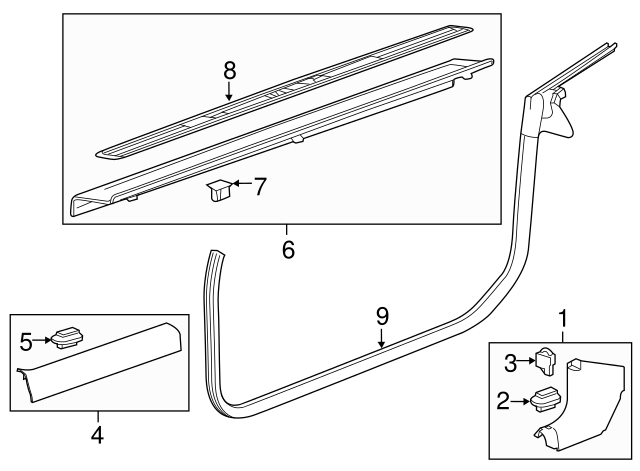 8
7
6
9
5
4
1
3
2