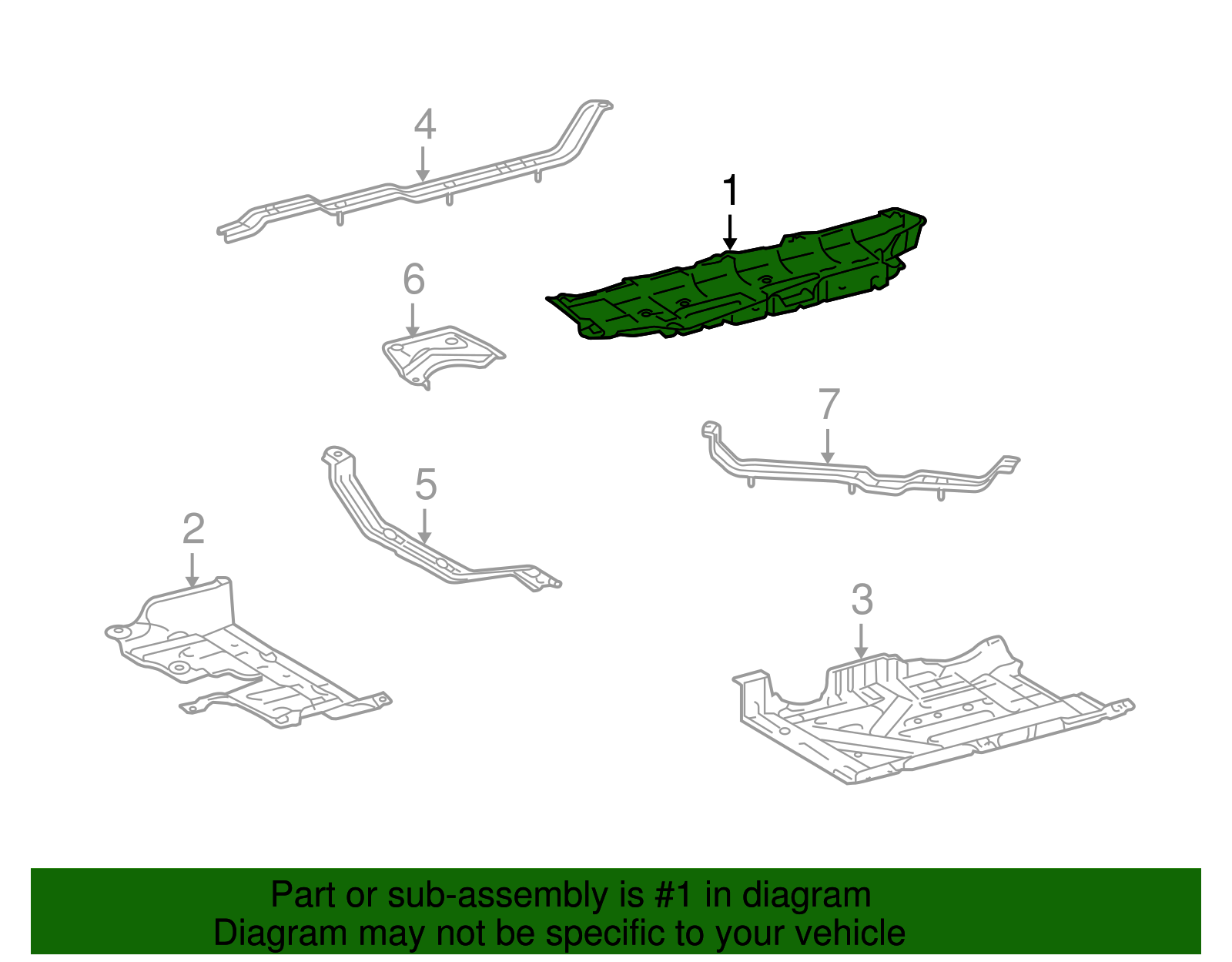 4

1

6

7

5

2

3

Part or sub-assembly is #1 in diagram
Diagram may not be specific to your vehicle