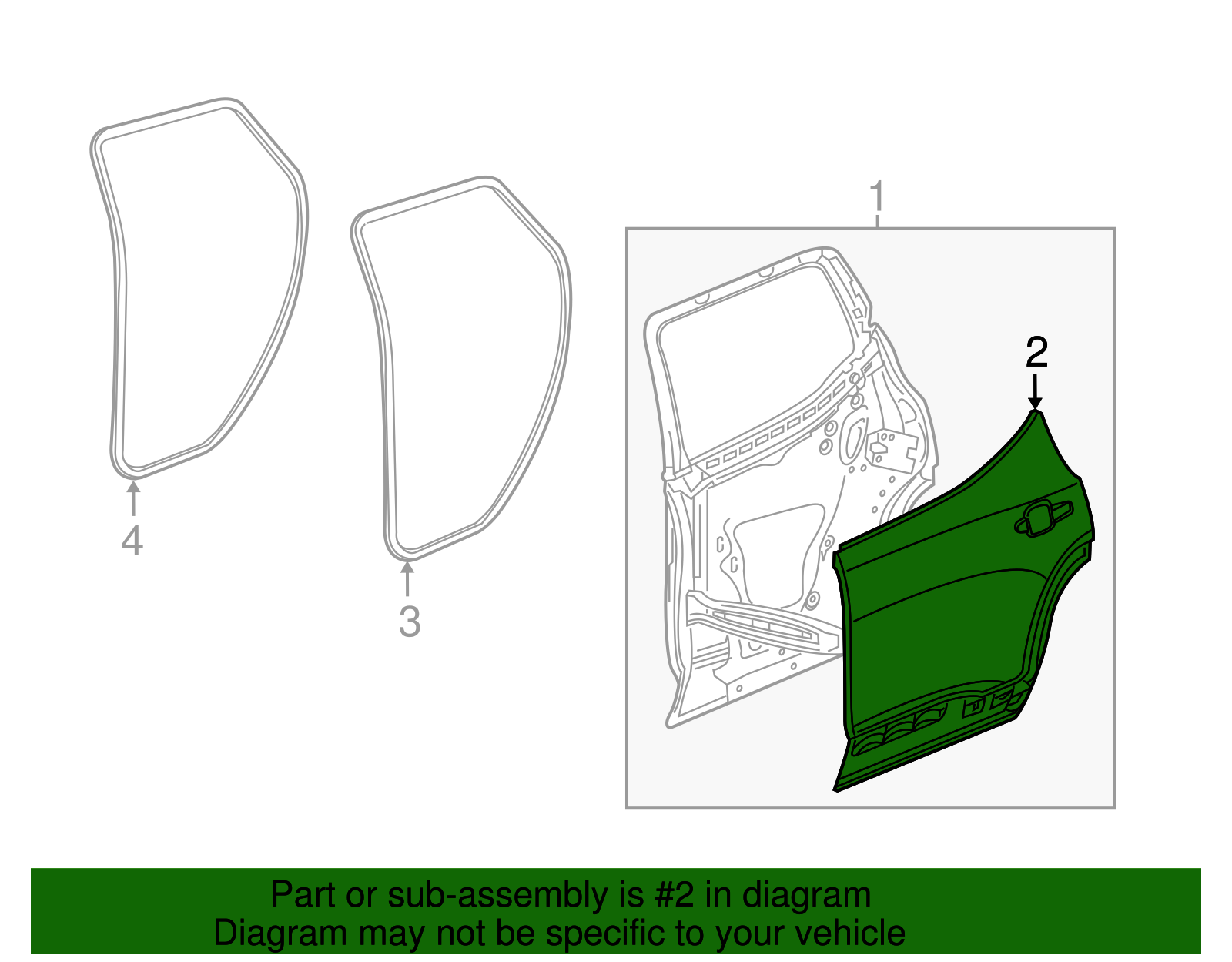 1
2
4
3

Part or sub-assembly is #2 in diagram
Diagram may not be specific to your vehicle