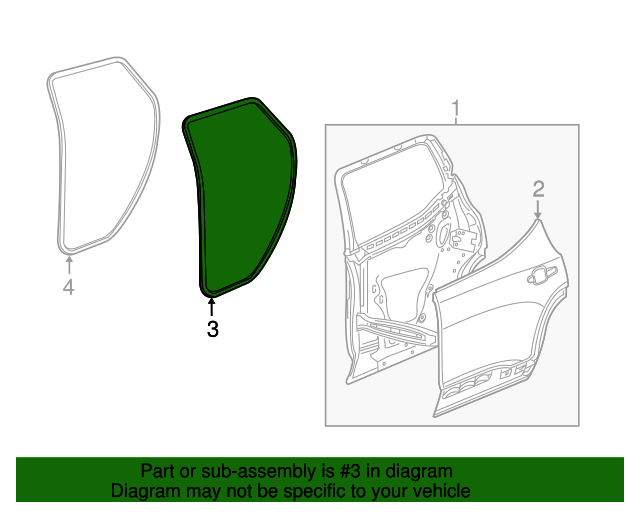 4

3

1

2

Part or sub-assembly is #3 in diagram
Diagram may not be specific to your vehicle