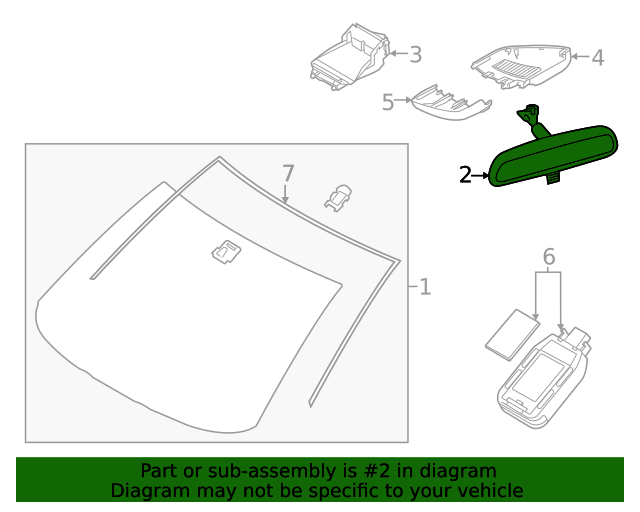 3
4
5
2
7
1
6

Part or sub-assembly is #2 in diagram
Diagram may not be specific to your vehicle