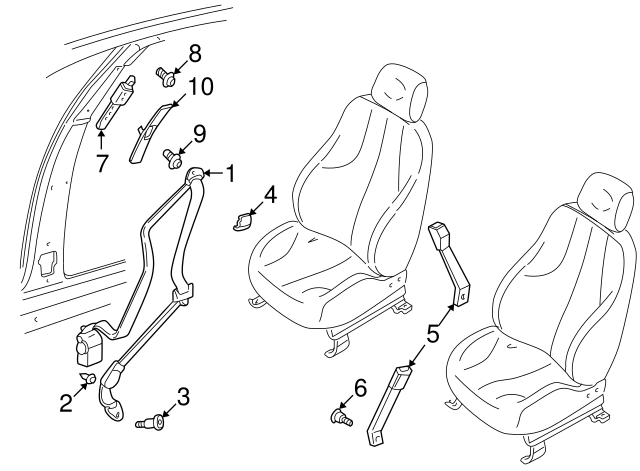 8
10
9
7
1
4
5
2
3
6