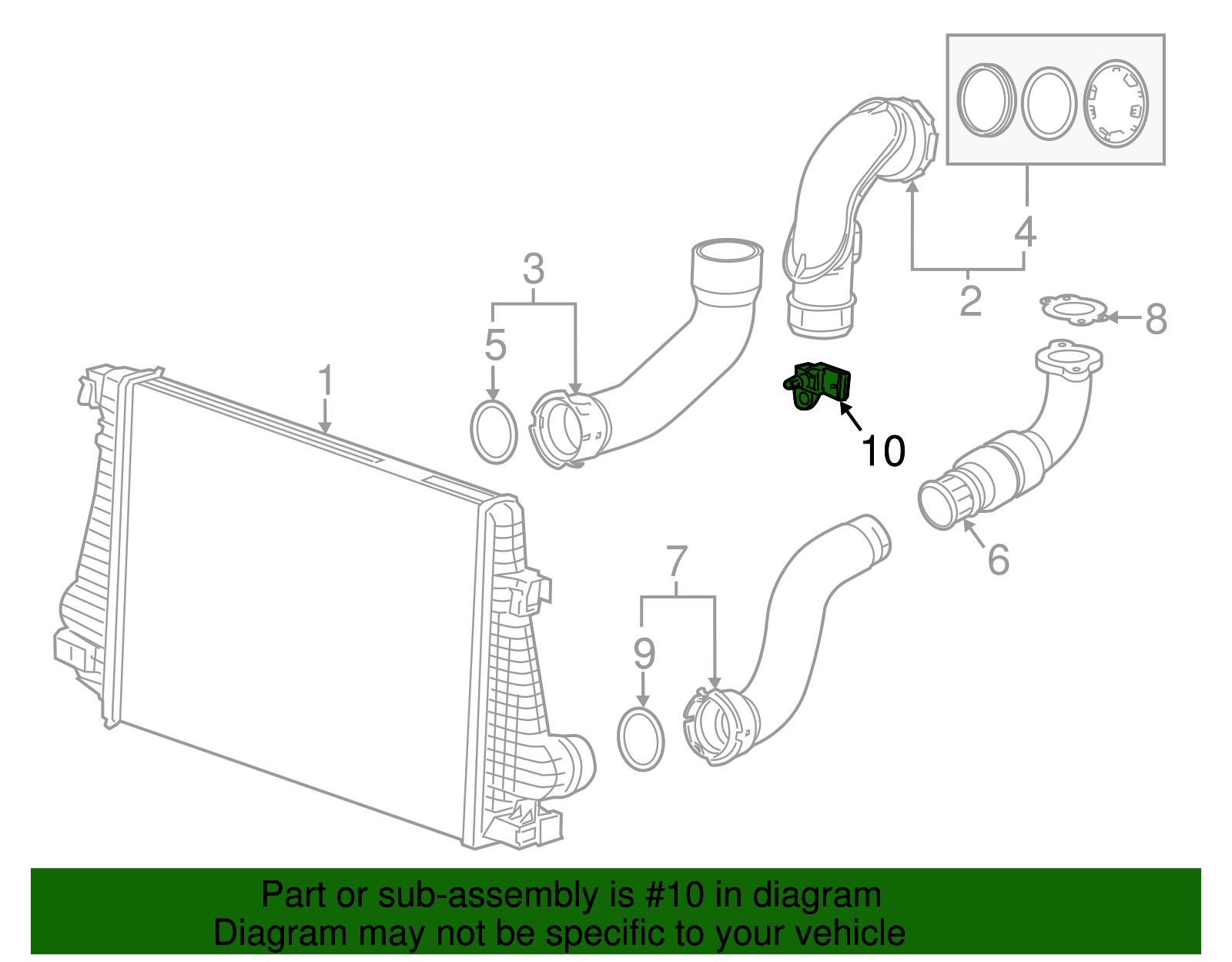 4
3
2
8
5
1
10
6
7
9
Part or sub-assembly is #10 in diagram
Diagram may not be specific to your vehicle