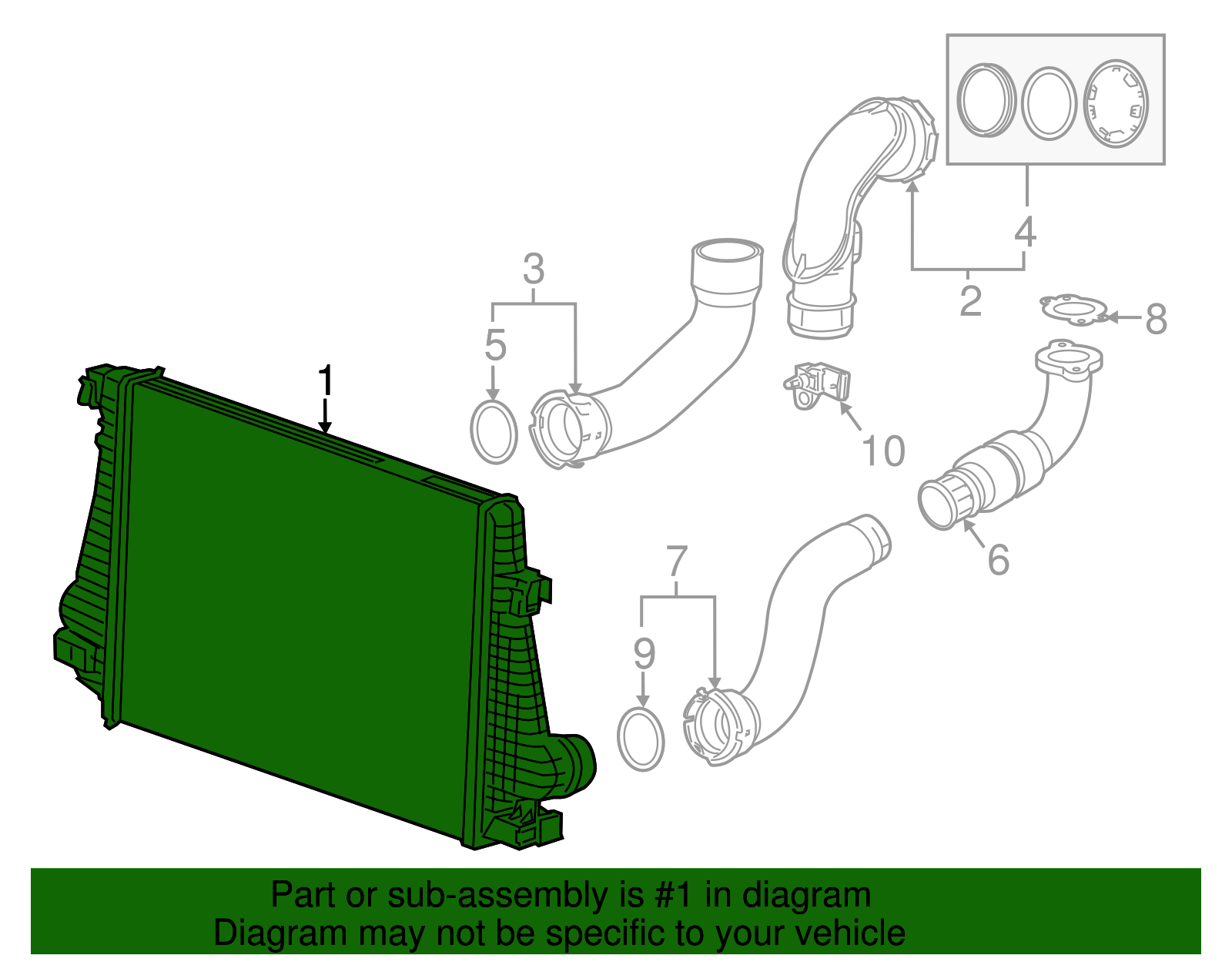 4
3
2
8
5
1
10
6
7
9
Part or sub-assembly is #1 in diagram
Diagram may not be specific to your vehicle