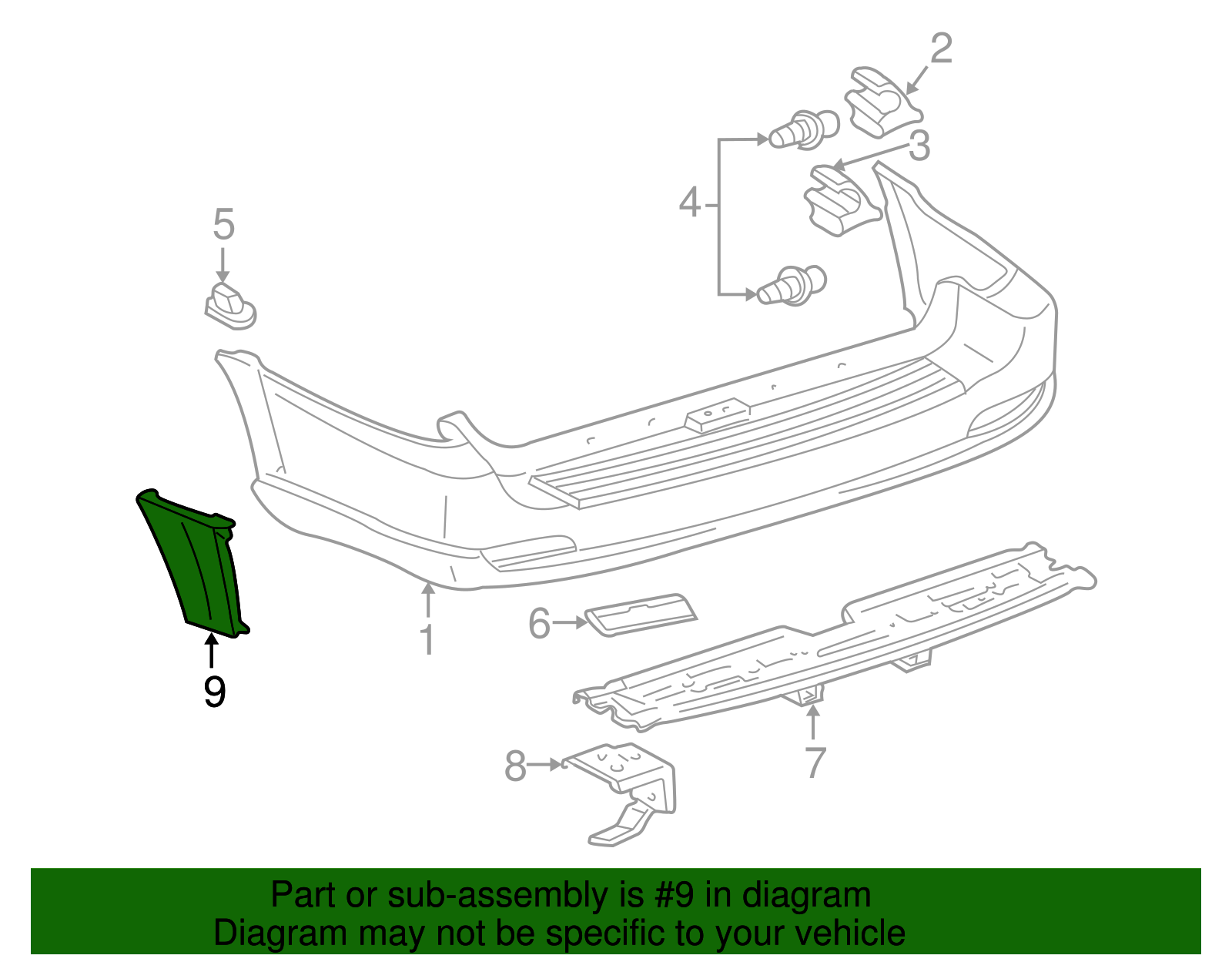 2
3
4
5
1
6
9
7
8

Part or sub-assembly is #9 in diagram
Diagram may not be specific to your vehicle