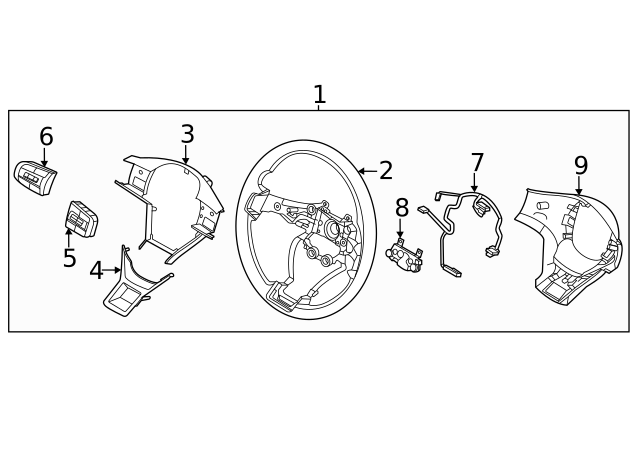 1
6
3
2
7
9
8
5
4