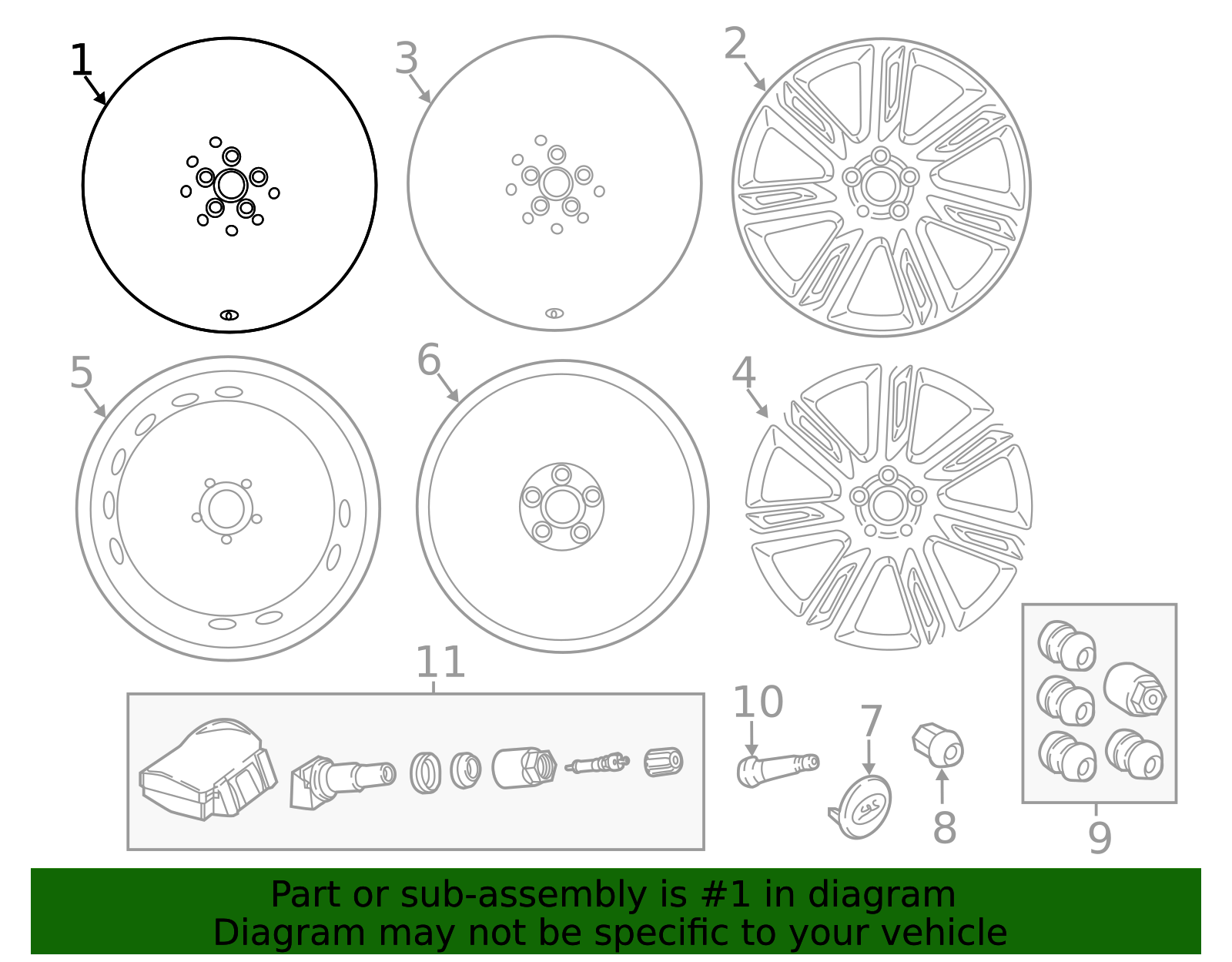 1
3
2
5
6
4
11
10
7
8
9

Part or sub-assembly is #1 in diagram
Diagram may not be specific to your vehicle