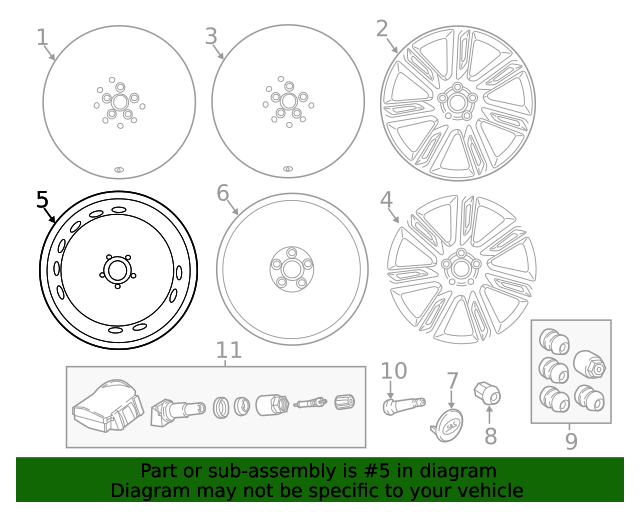 1
3
2
5
6
4
11
10
7
8
9

Part or sub-assembly is #5 in diagram
Diagram may not be specific to your vehicle