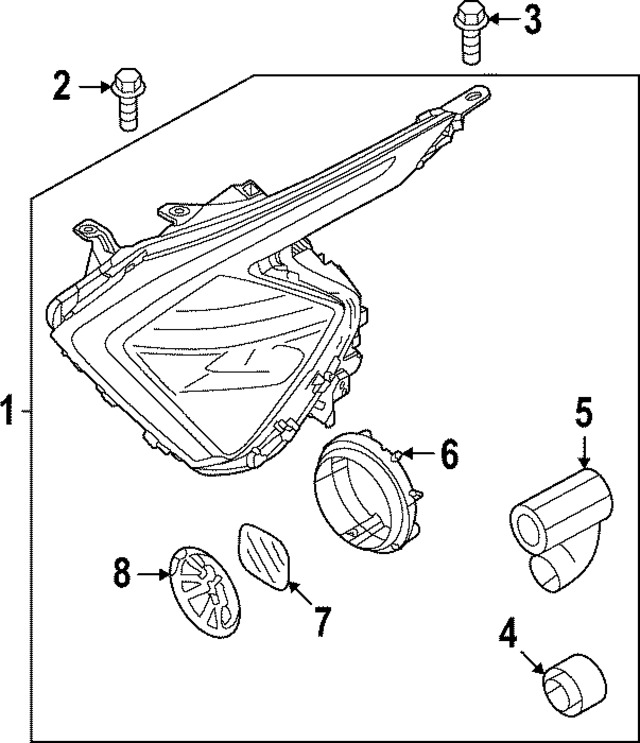 3
2
1
5
6
8
7
4