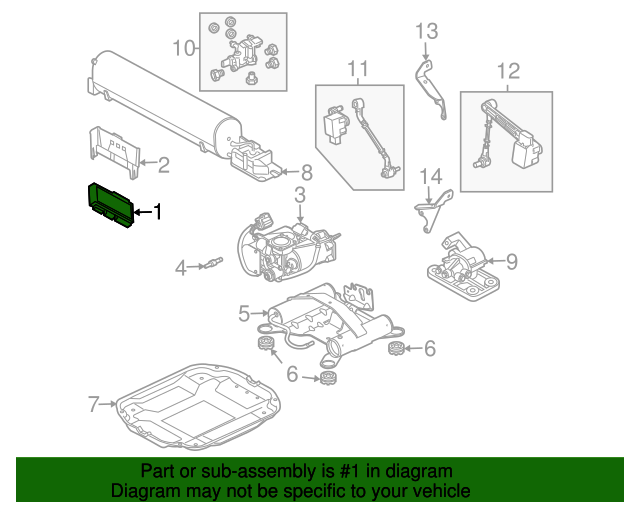 10
13
11
12
2
8
1
3
14
4
9
5
6
6
7

Part or sub-assembly is #1 in diagram
Diagram may not be specific to your vehicle