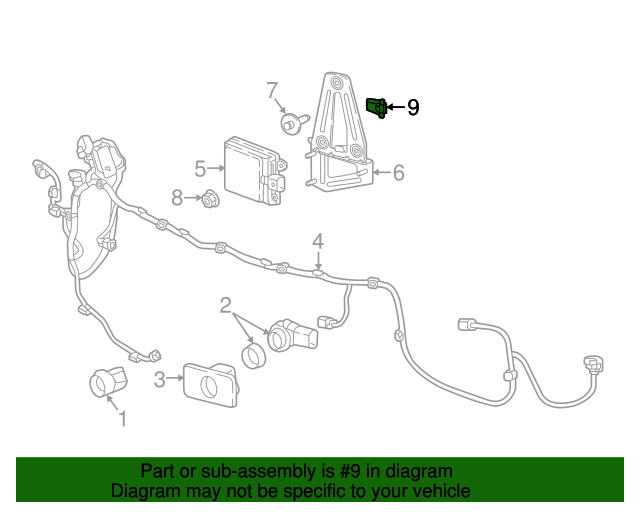 7
9
5
6
8
4
2
3
1

Part or sub-assembly is #9 in diagram
Diagram may not be specific to your vehicle