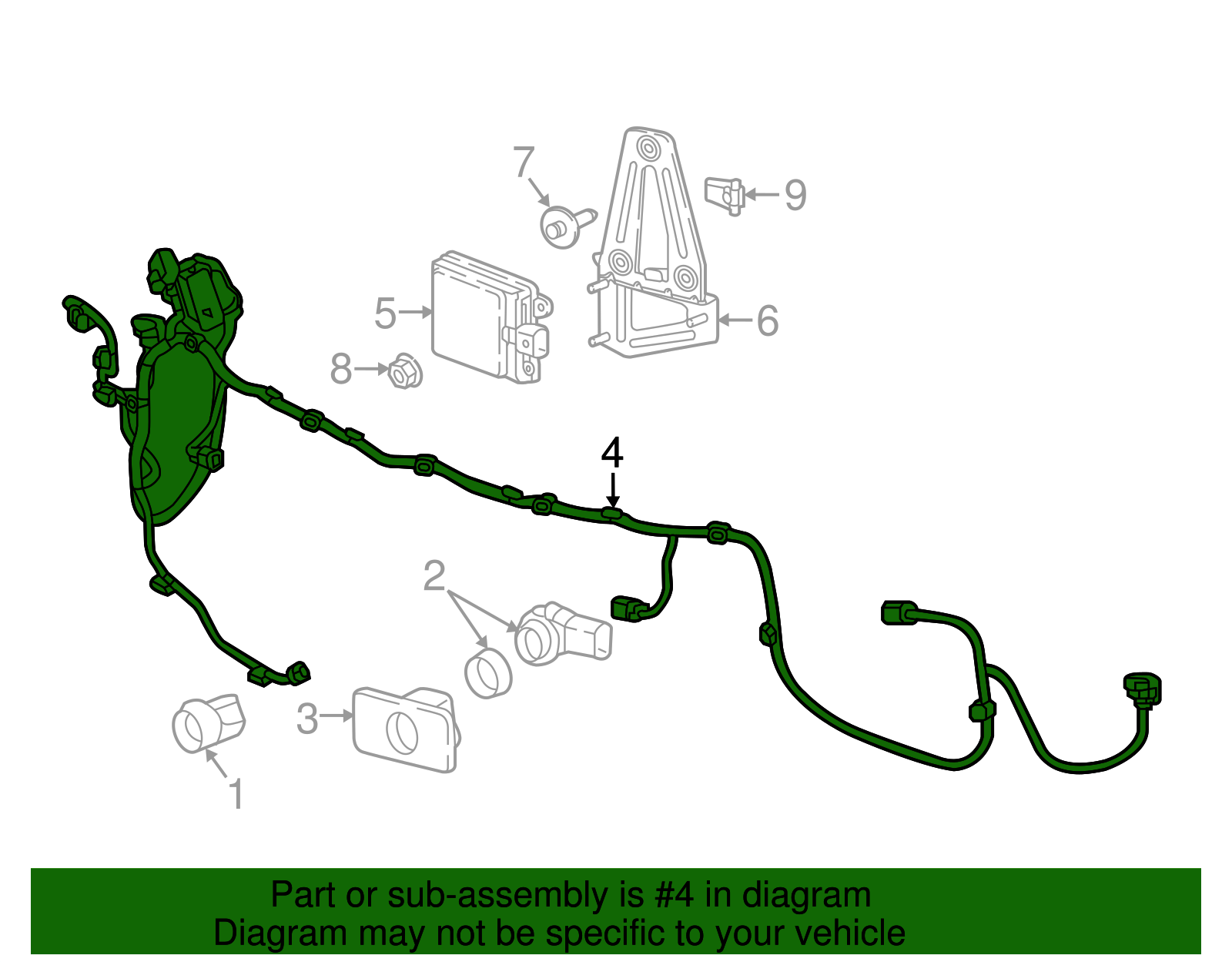 7
9
5
6
8
4
2
3
1

Part or sub-assembly is #4 in diagram
Diagram may not be specific to your vehicle