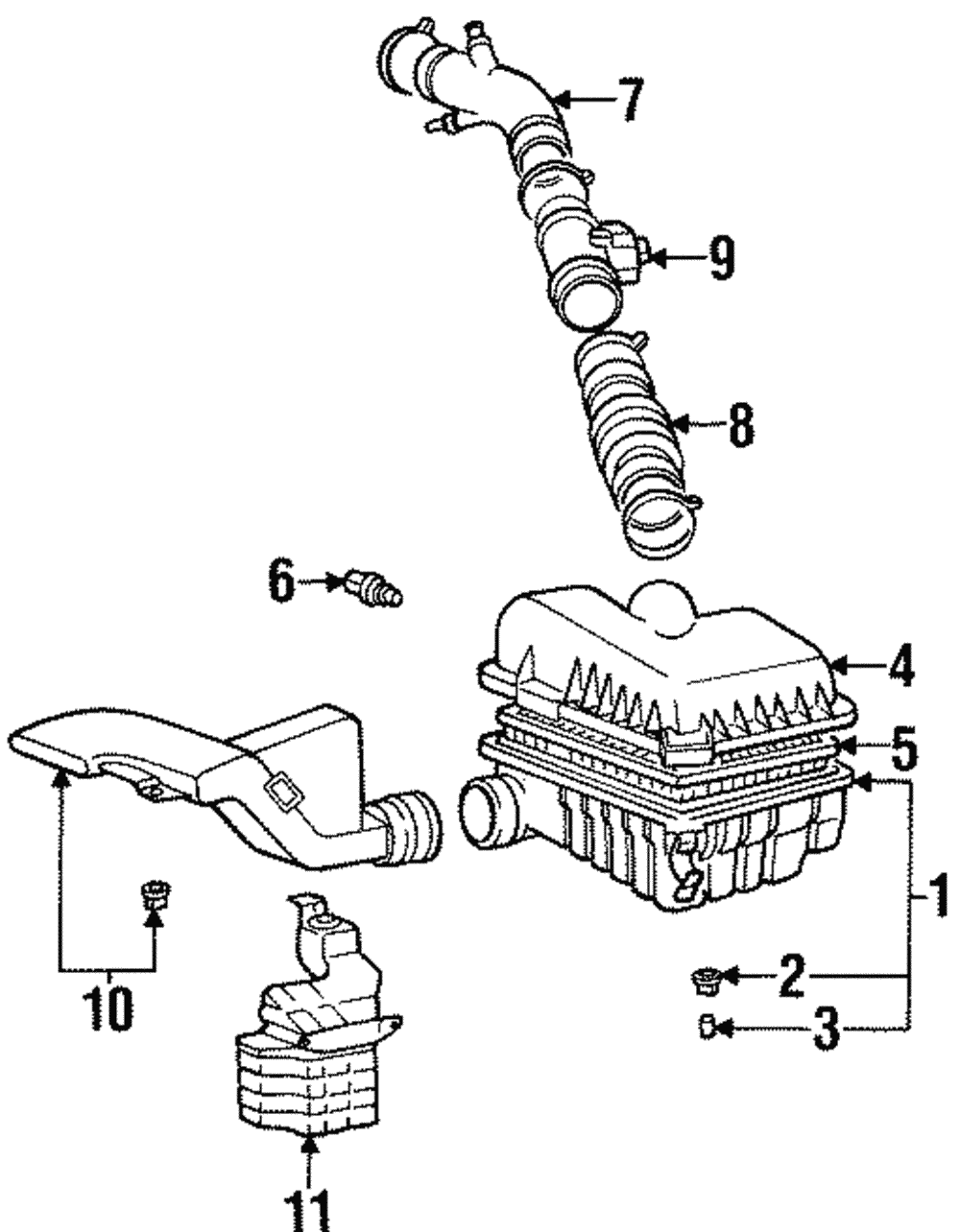 7
9
8
6
4
5
1
2
3
10
11