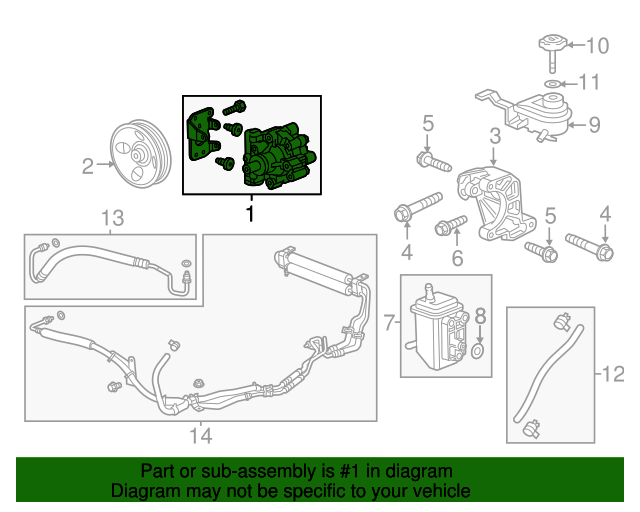 10
11
9
5
3
2
1
13
5
4
4
6
7
8
12
14
Part or sub-assembly is #1 in diagram
Diagram may not be specific to your vehicle