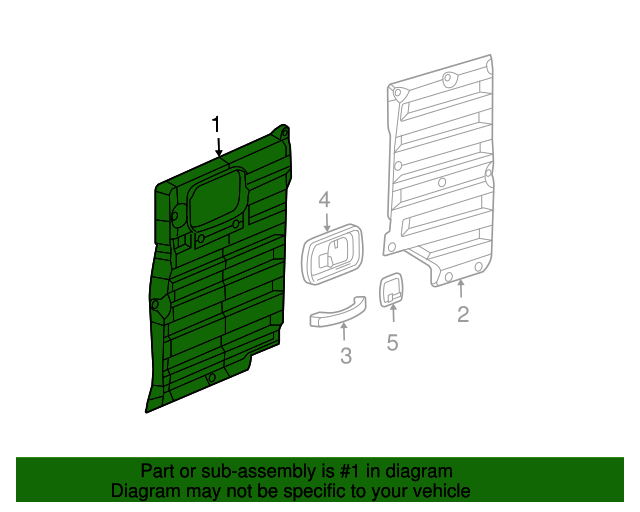 1
4
2
3
5

Part or sub-assembly is #1 in diagram
Diagram may not be specific to your vehicle