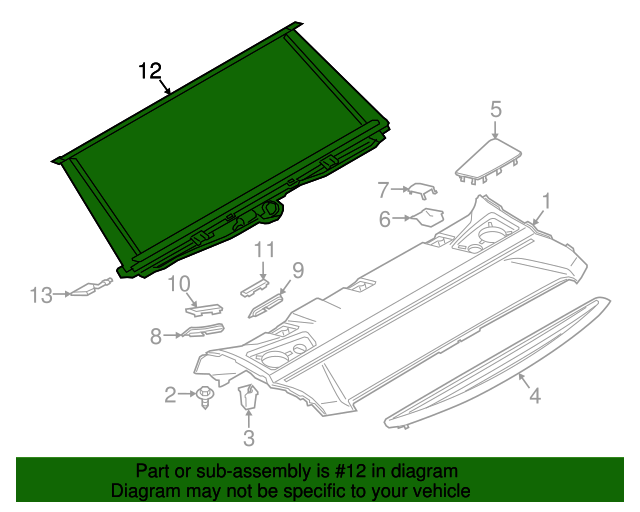 12
5
7
6
1
11
9
10
13
8
2
3
4

Part or sub-assembly is #12 in diagram
Diagram may not be specific to your vehicle