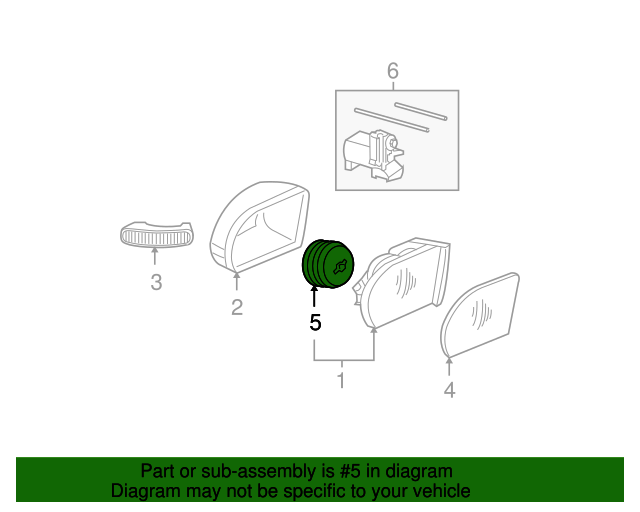 6

3

2

5

1

4

Part or sub-assembly is #5 in diagram
Diagram may not be specific to your vehicle