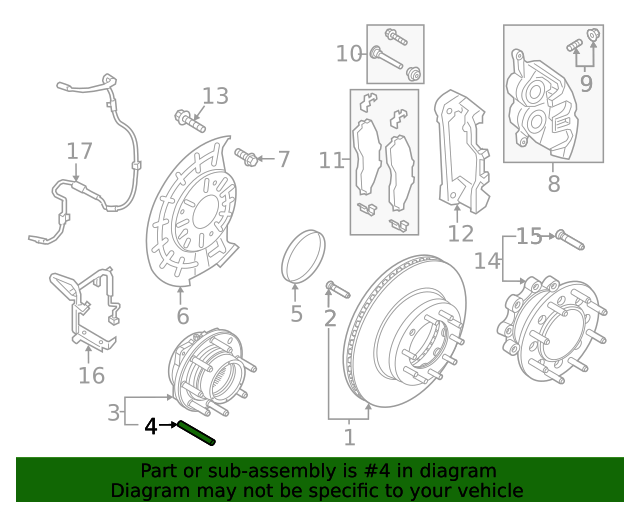 10
9
13
17
7
11
8
12
15
14
6
5
2
16
3
4
1

Part or sub-assembly is #4 in diagram
Diagram may not be specific to your vehicle