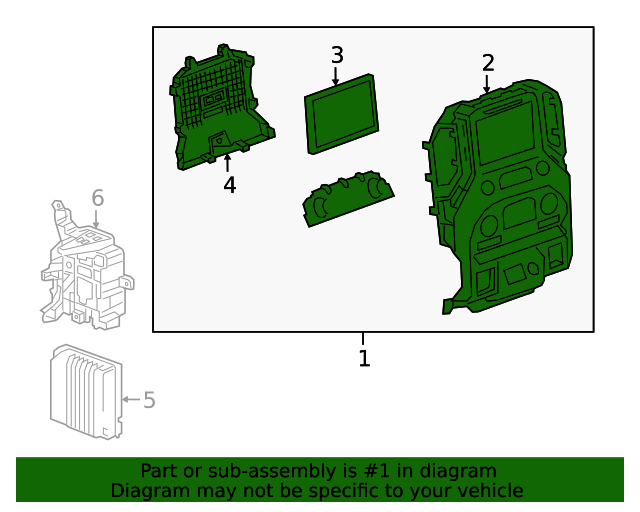 3
2
4
6
1
5
Part or sub-assembly is #1 in diagram
Diagram may not be specific to your vehicle