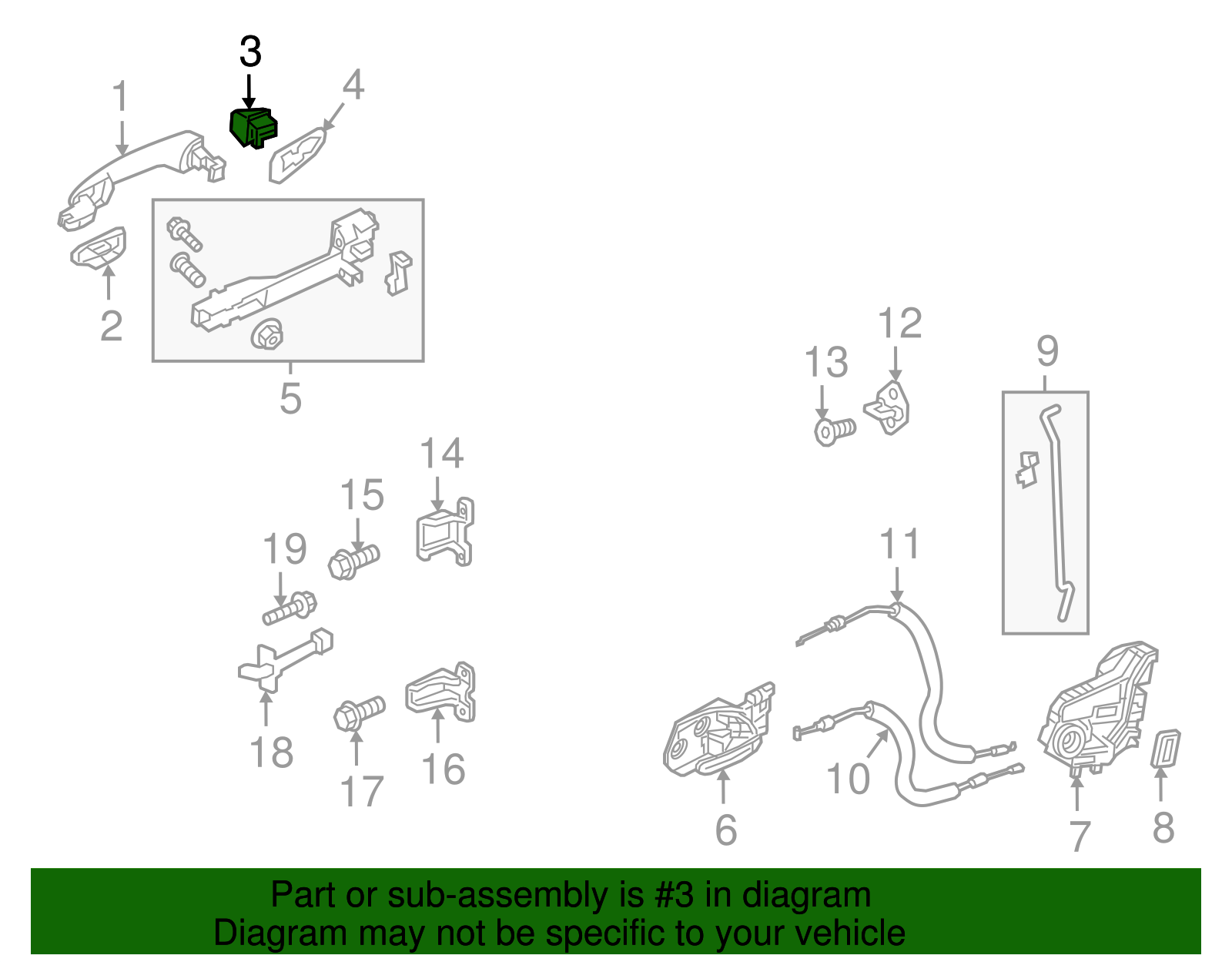 3
1
4
2
5
12
13
9
14
15
19
11
18
17
16
10
6
7
8

Part or sub-assembly is #3 in diagram
Diagram may not be specific to your vehicle