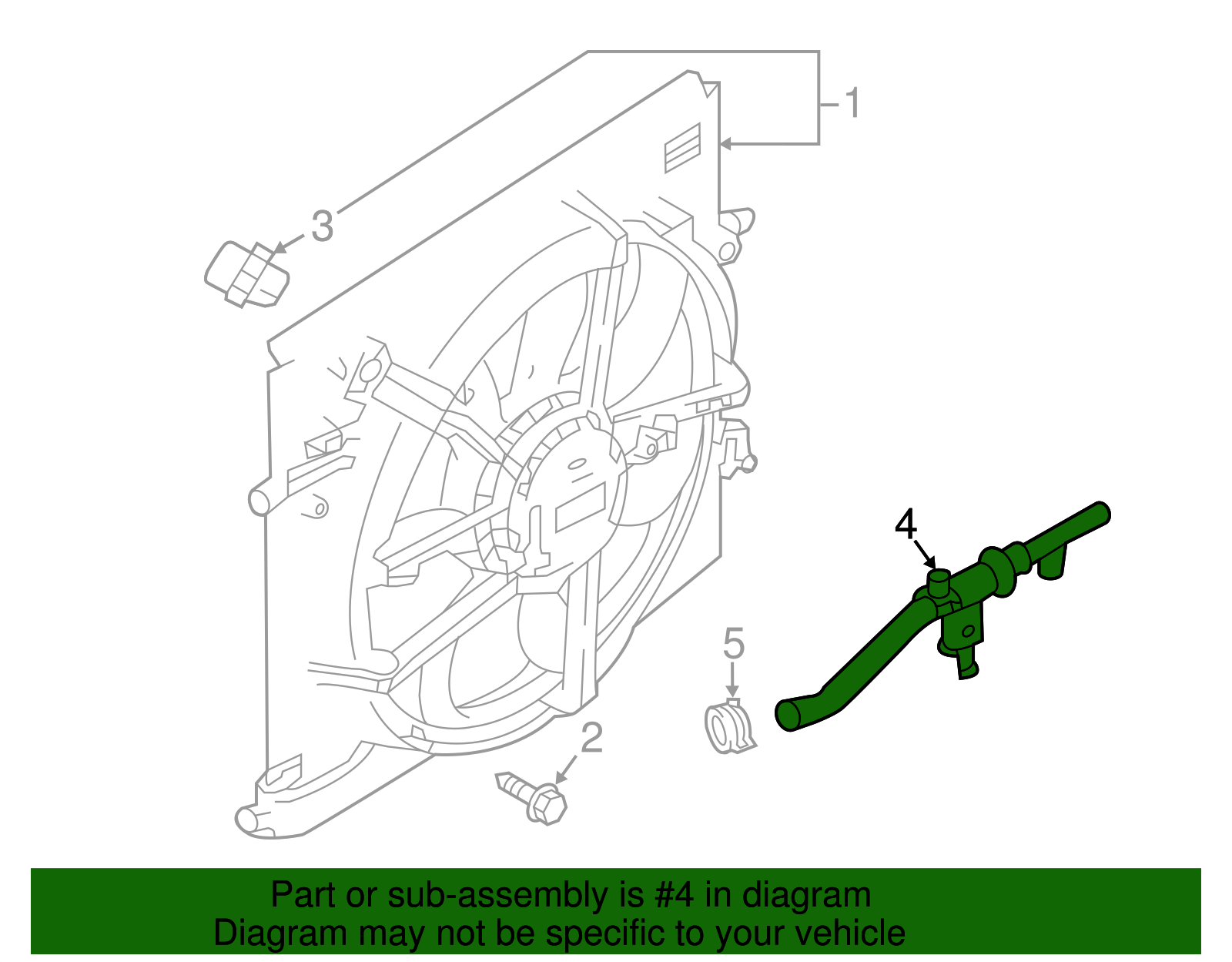 1
3
4
5
2

Part or sub-assembly is #4 in diagram
Diagram may not be specific to your vehicle