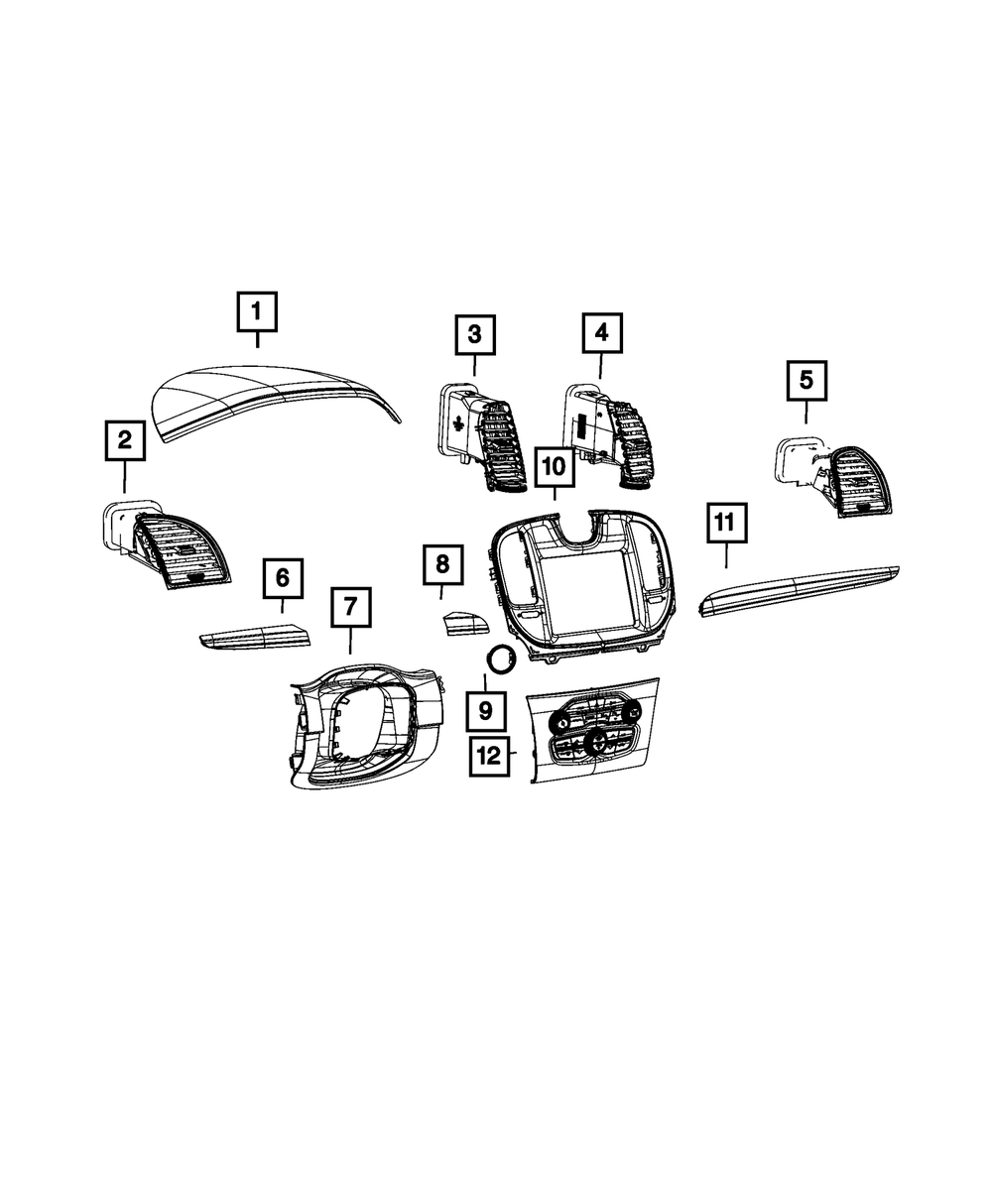 1
3
4
5
2
10
11
6
8
7
9
12