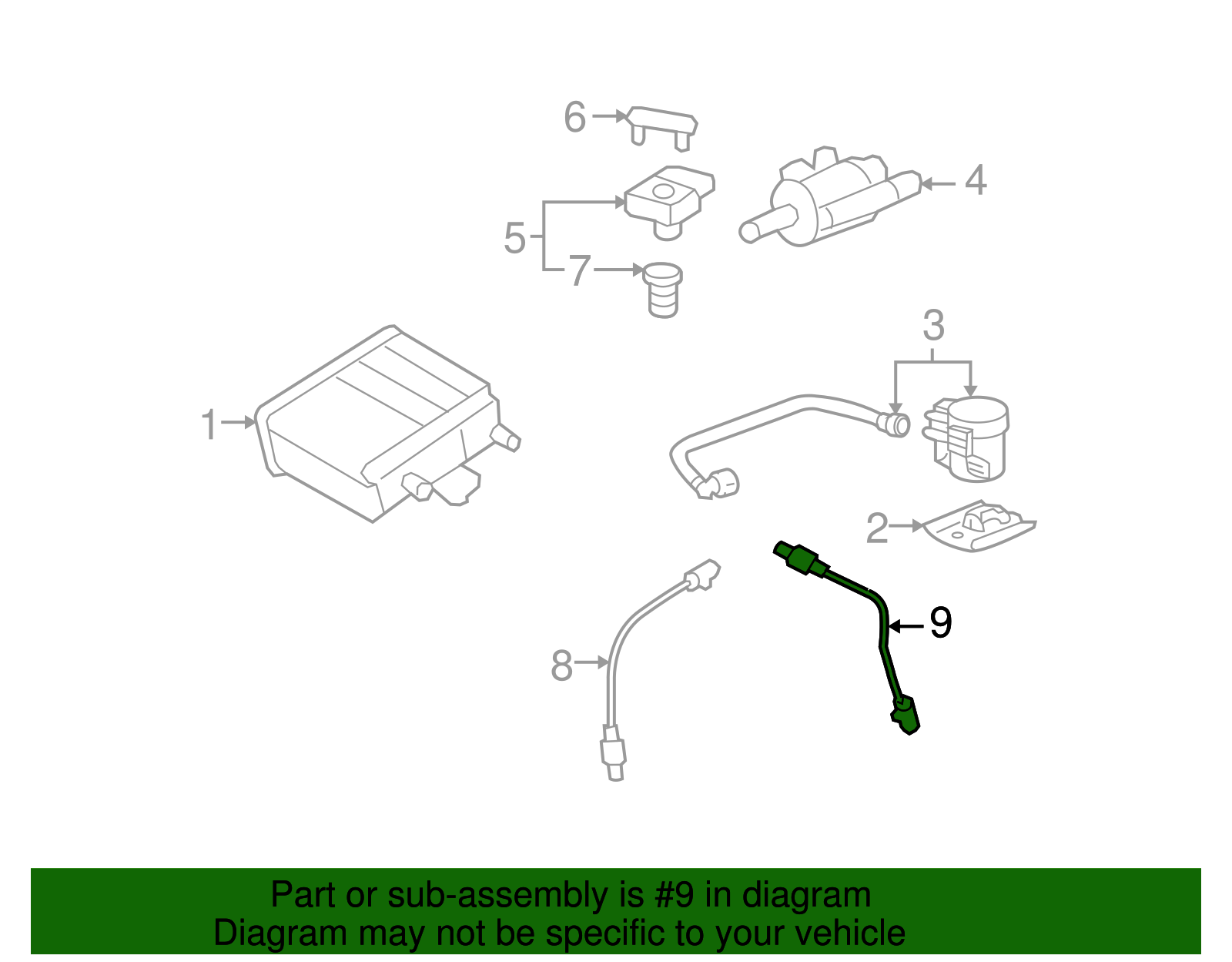 6
4
5
7
3
1
2
9
8

Part or sub-assembly is #9 in diagram
Diagram may not be specific to your vehicle