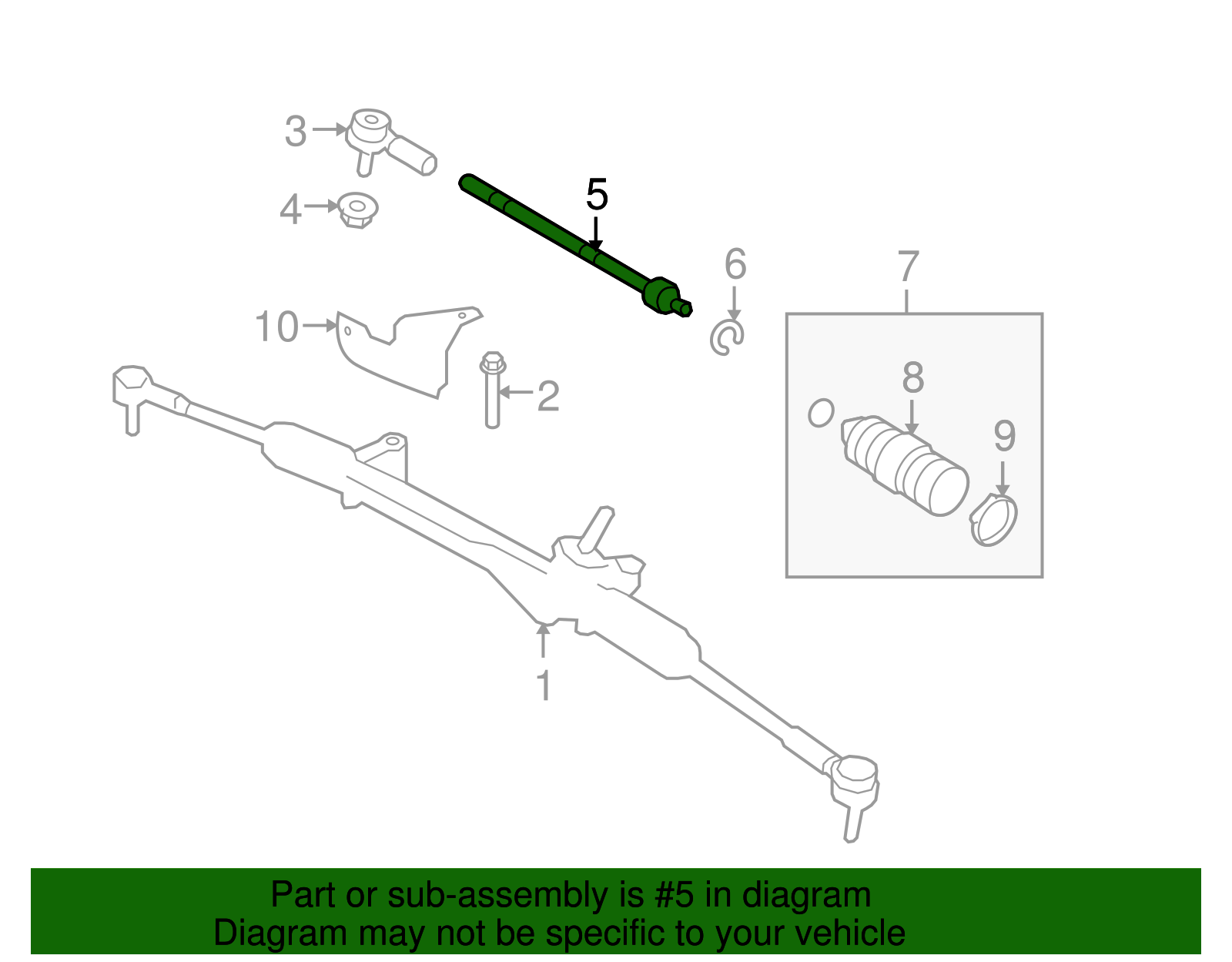 3
4
5
6
7
10
2
8
9
1

Part or sub-assembly is #5 in diagram
Diagram may not be specific to your vehicle