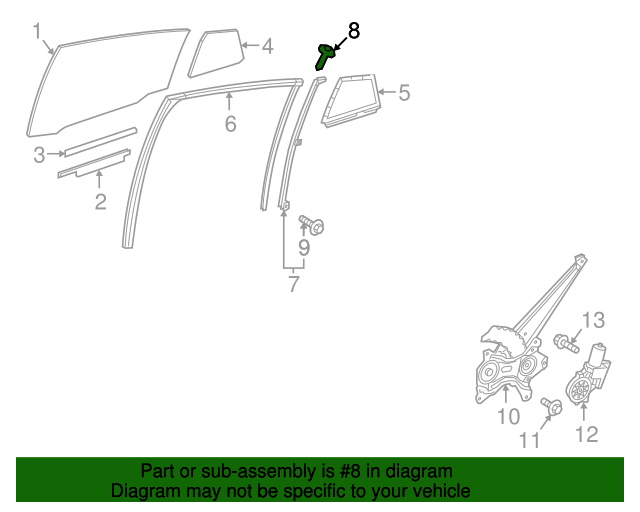 1
4
8
5
6
3
2
9
7
13
10
11
12

Part or sub-assembly is #8 in diagram
Diagram may not be specific to your vehicle