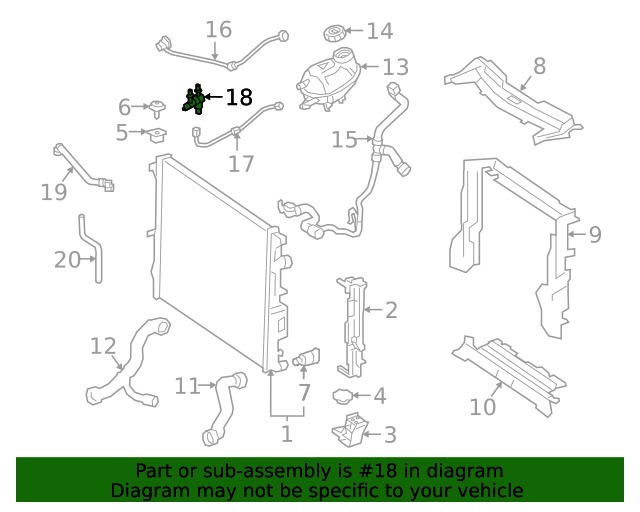 16
14
13
8
18
6
5
17
15
19
9
20
2
12
11
7
4
10
1
3

Part or sub-assembly is #18 in diagram
Diagram may not be specific to your vehicle