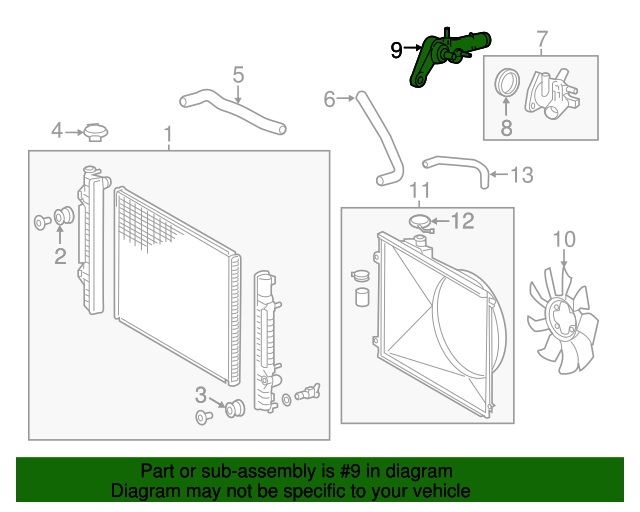 9
7
5
6
8
4
1
13
11
12
2
10
3

Part or sub-assembly is #9 in diagram
Diagram may not be specific to your vehicle