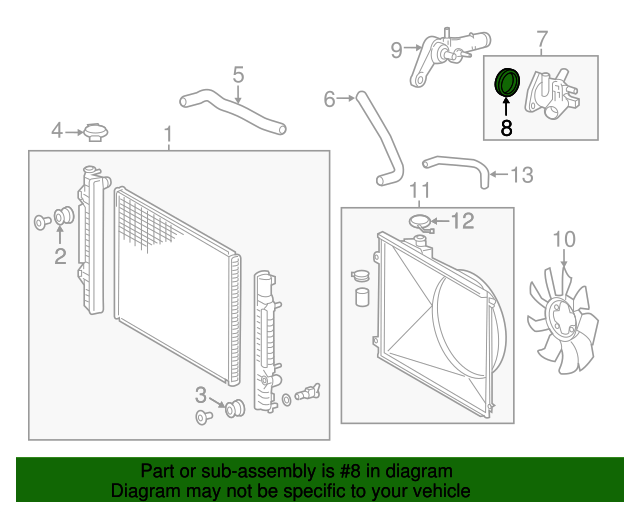 9
7
5
6
8
4
1
13
11
12
2
10
3

Part or sub-assembly is #8 in diagram
Diagram may not be specific to your vehicle