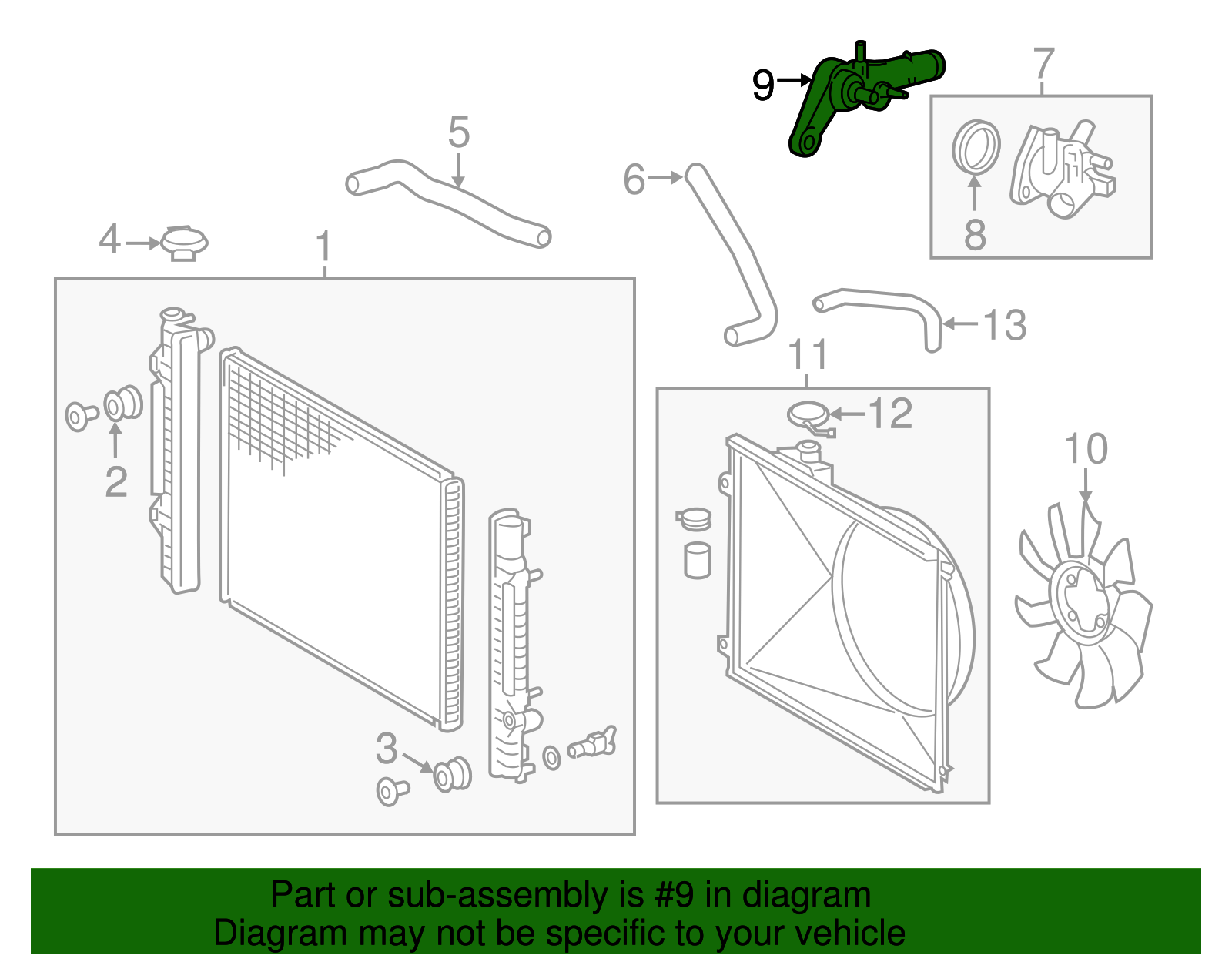 9
7
5
6
8
4
1
13
11
12
2
10
3

Part or sub-assembly is #9 in diagram
Diagram may not be specific to your vehicle