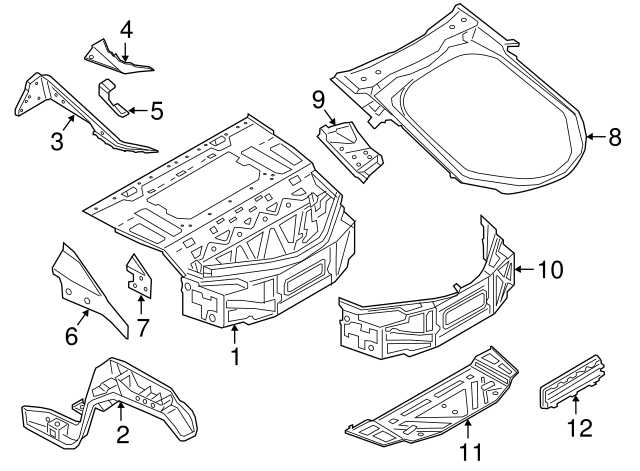 4
5
3
9
8
10
6
7
1
2
11
12